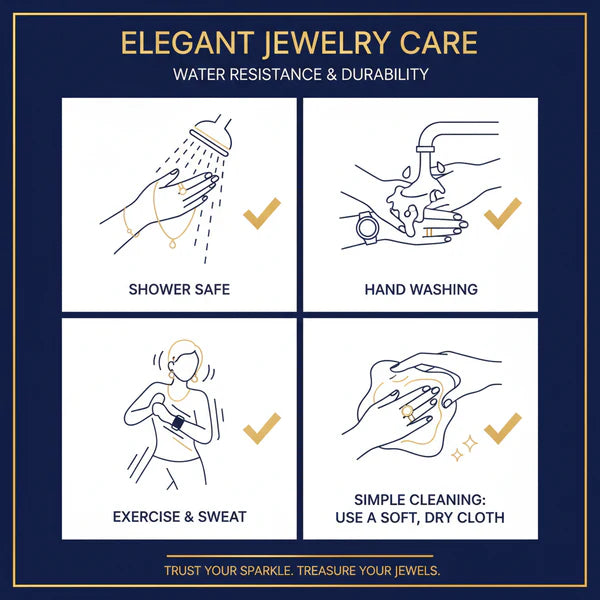 ELEGANT JEWELRY CARE

WATER RESISTANCE & DURABILITY

SHOWER SAFE

HAND WASHING

EXERCISE & SWEAT

SIMPLE CLEANING: USE A SOFT, DRY CLOTH

TRUST YOUR SPARKLE. TREASURE YOUR JEWELS.